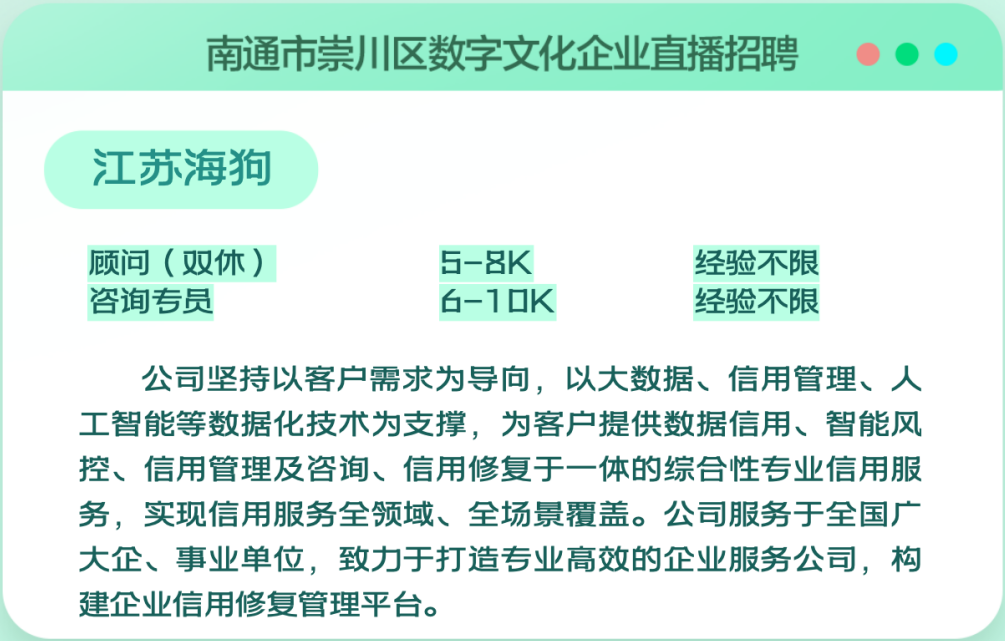 南通市崇川区数字文化企业直播招聘

江苏海狗

顾问（双休） 5-8K 经验不限
咨询专员 6-10K 经验不限

公司坚持以客户需求为导向，以大数据、信用管理、人工智能等数据化技术为支撑，为客户提供数据信用、智能风控、信用管理及咨询、信用修复于一体的综合性专业信用服务，实现信用服务全领域、全场景覆盖。公司服务于全国广大企、事业单位，致力于打造专业高效的企业服务公司，构建企业信用修复管理平台。